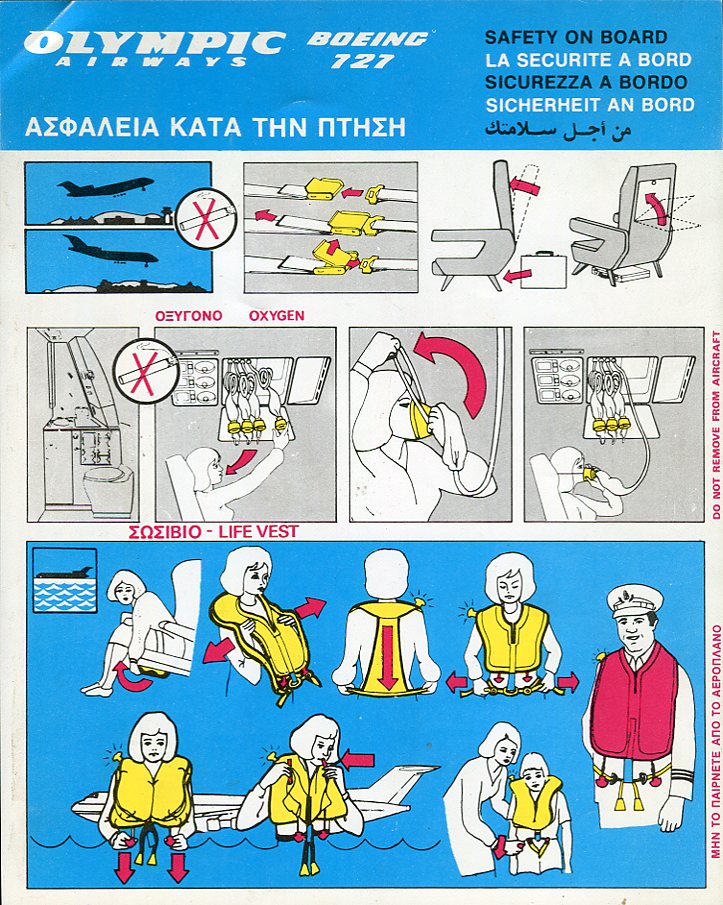 OLYMPIC
AIRWAYS

BOEING
727

SAFETY ON BOARD
LA SECURITE A BORD
SICUREZZA A BORDO
SICHERHEIT AN BORD
من أجل سلامتك

ΑΣΦΑΛΕΙΑ ΚΑΤΑ ΤΗΝ ΠΤΗΣΗ

ΟΞΥΓΟΝΟ OXYGEN

ΣΩΣΙΒΙΟ - LIFE VEST

DO NOT REMOVE FROM AIRCRAFT

ΜΗΝ ΤΟ ΠΑΙΡΝΕΤΕ ΑΠΟ ΤΟ ΑΕΡΟΠΛΑΝΟ